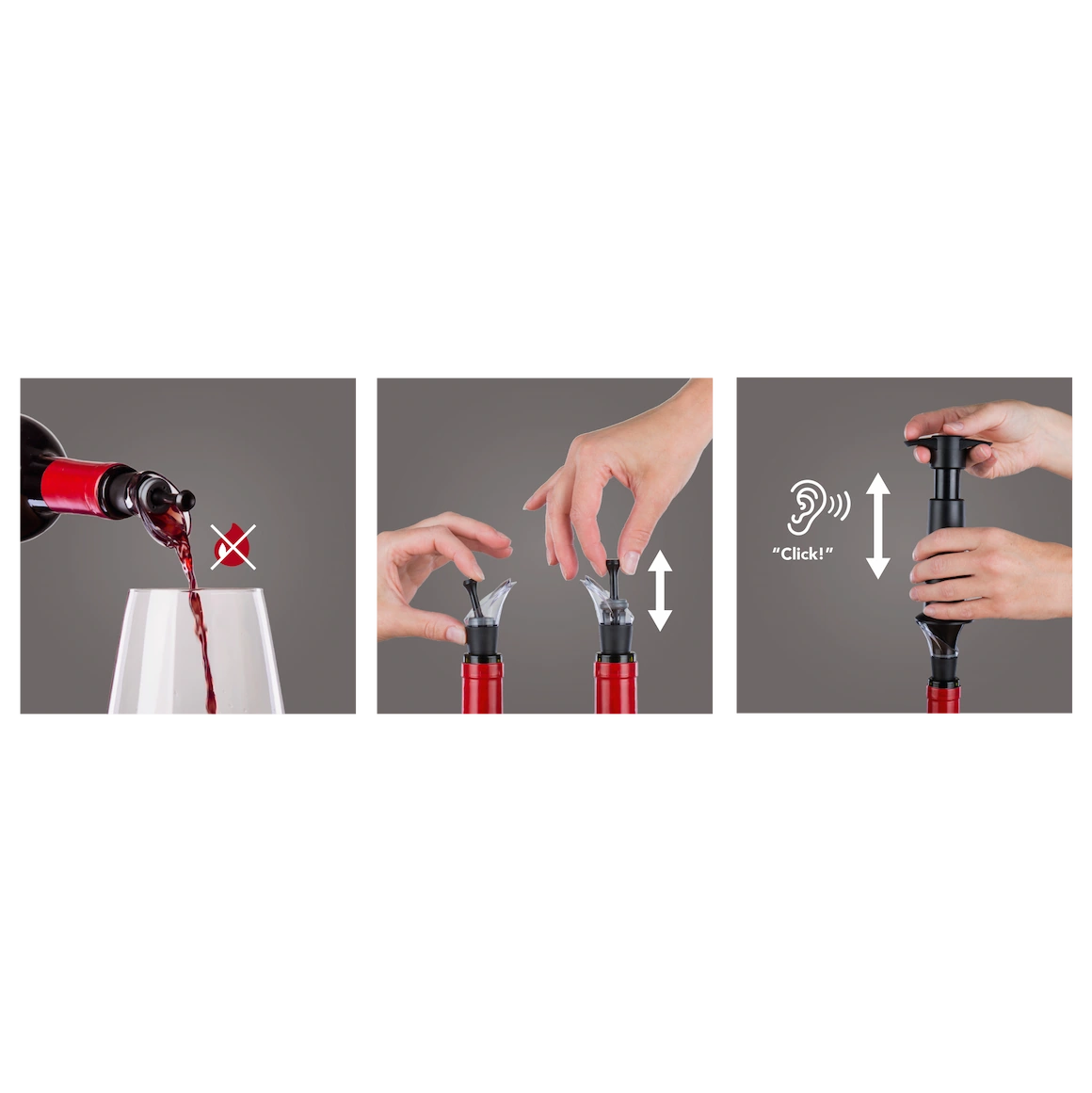 "Click!"